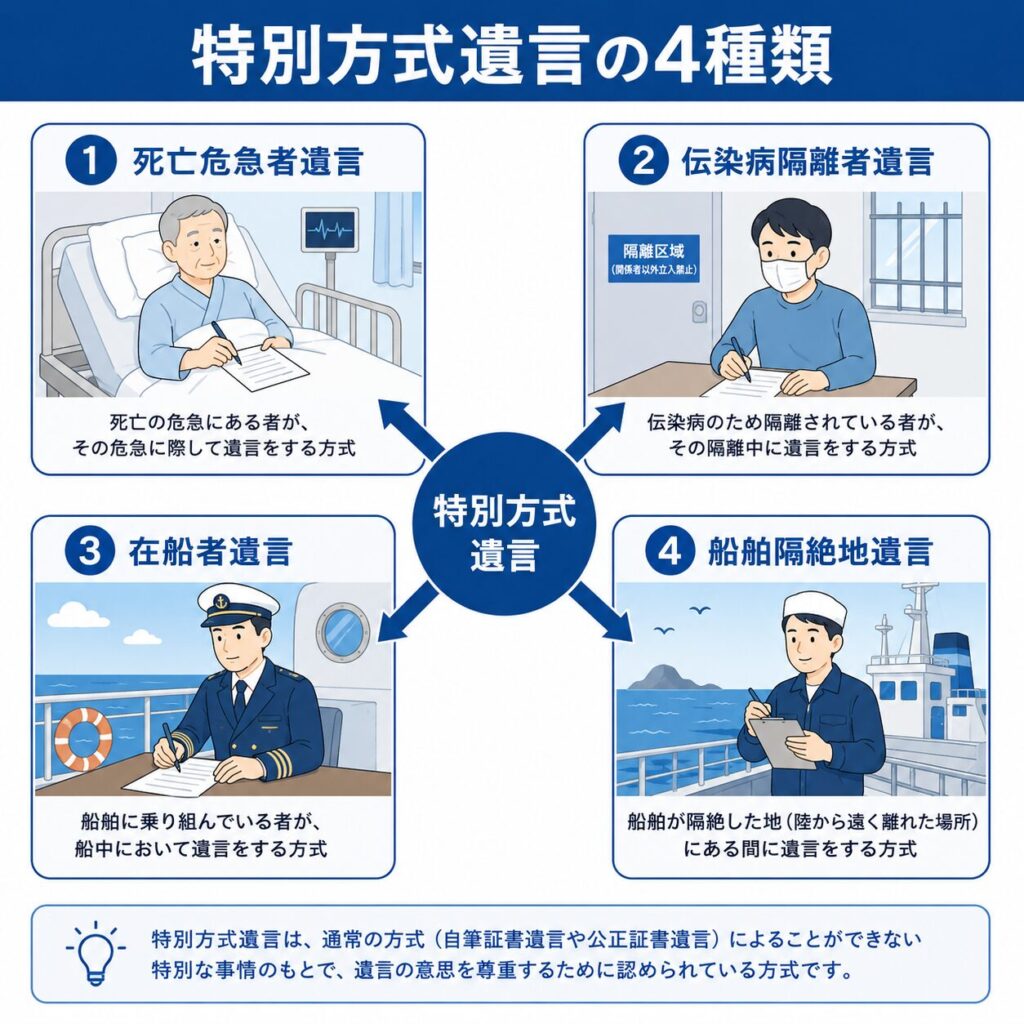 特別方式遺言の4種類

1 死亡危急者遺言

死亡の危急にある者が、その危急に際して遺言をする方式

2 伝染病隔離者遺言

隔離区域
(関係者以外立入禁止)

伝染病のため隔離されている者が、その隔離中に遺言をする方式

特別方式遺言

3 在船者遺言

船舶に乗り組んでいる者が、船中において遺言をする方式

4 船舶隔絶地遺言

船舶が隔絶した地(陸から遠く離れた場所)にある間に遺言をする方式

特別方式遺言は、通常の方式(自筆証書遺言や公正証書遺言)によることができない特別な事情のもとで、遺言の意思を尊重するために認められている方式です。